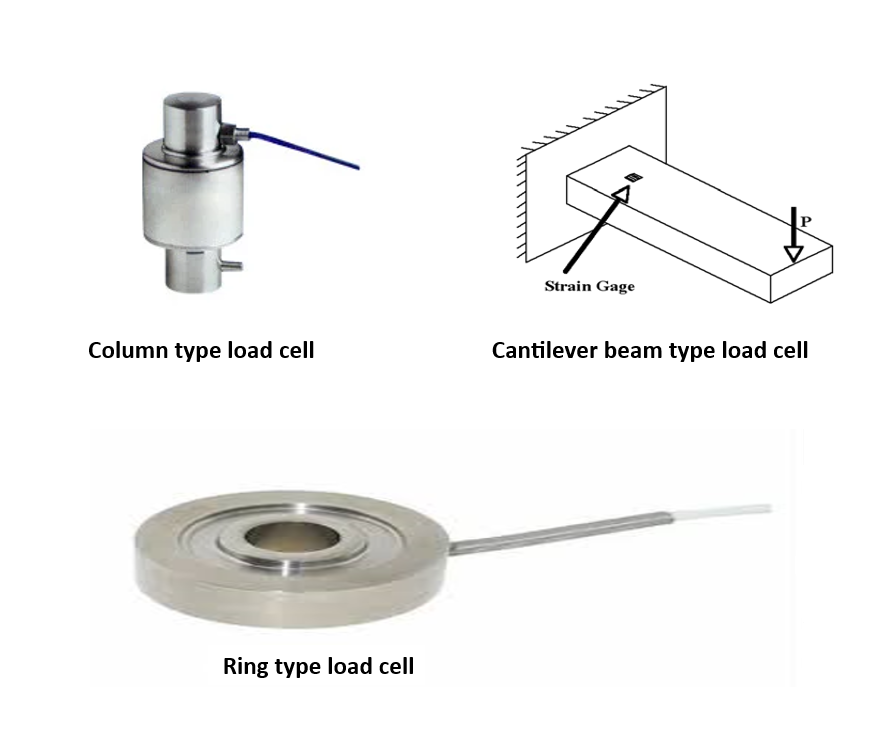 P

Strain Gage

Column type load cell

Cantilever beam type load cell

Ring type load cell